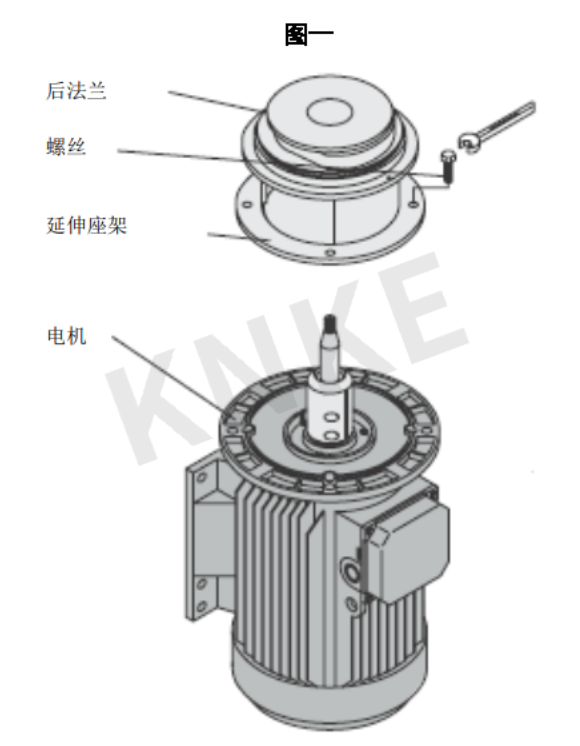 图一

后法兰

螺丝

延伸座架

电机

KNKE